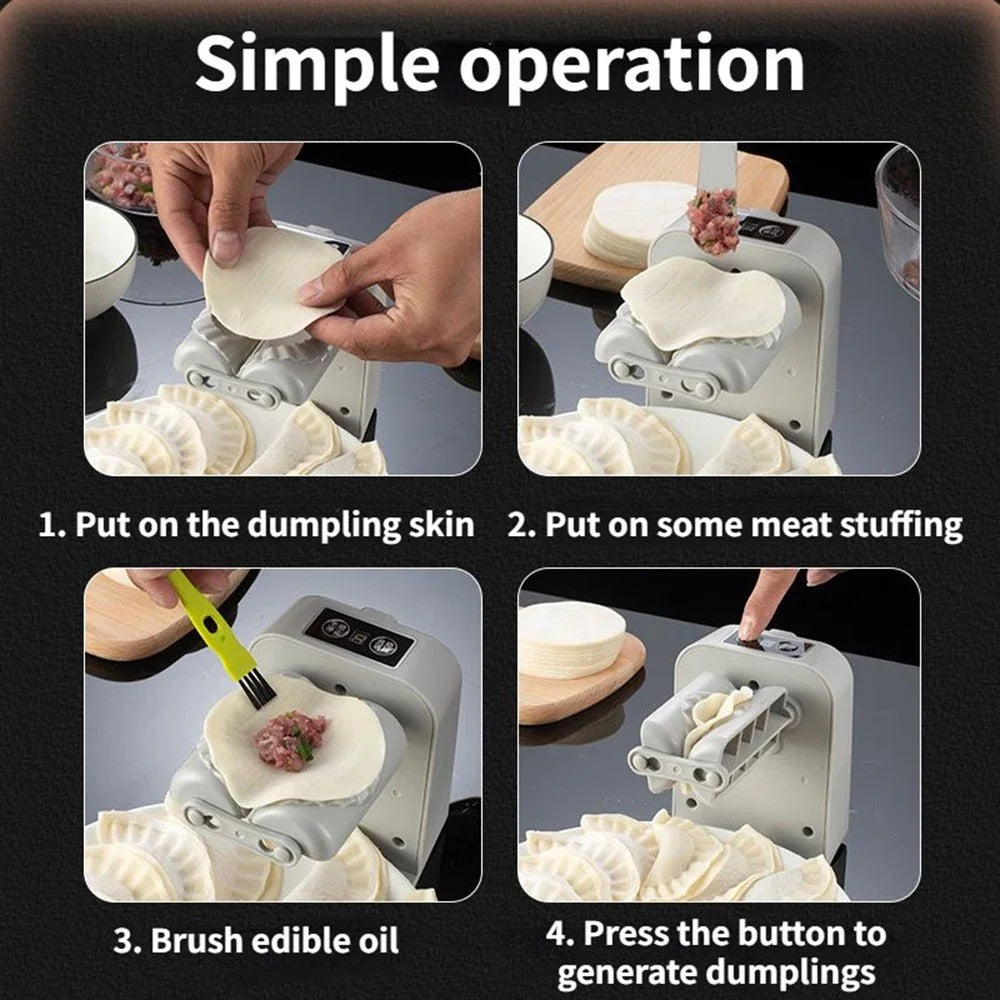 Simple operation

1. Put on the dumpling skin

2. Put on some meat stuffing

3. Brush edible oil

4. Press the button to generate dumplings